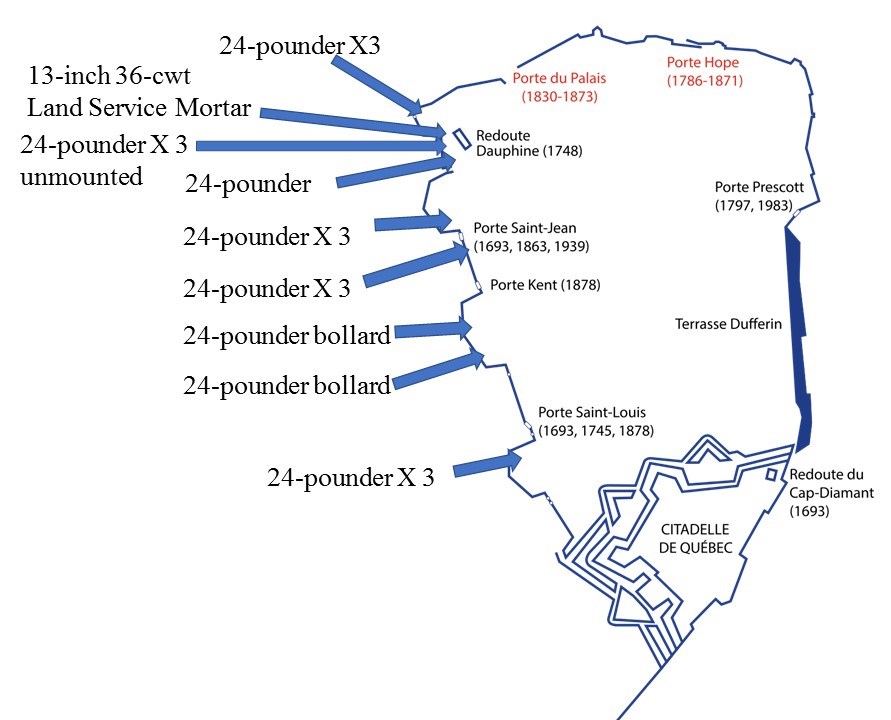 24-pounder X3

13-inch 36-cwt Land Service Mortar

24-pounder X 3 unmounted

24-pounder

24-pounder X 3

24-pounder X 3

24-pounder bollard

24-pounder bollard

24-pounder X 3

Porte du Palais (1830-1873)

Porte Hope (1786-1871)

Redoute Dauphine (1748)

Porte Prescott (1797, 1983)

Porte Saint-Jean (1693, 1863, 1939)

Porte Kent (1878)

Terrasse Dufferin

Porte Saint-Louis (1693, 1745, 1878)

Redoute du Cap-Diamant (1693)

CITADELLE DE QUÉBEC